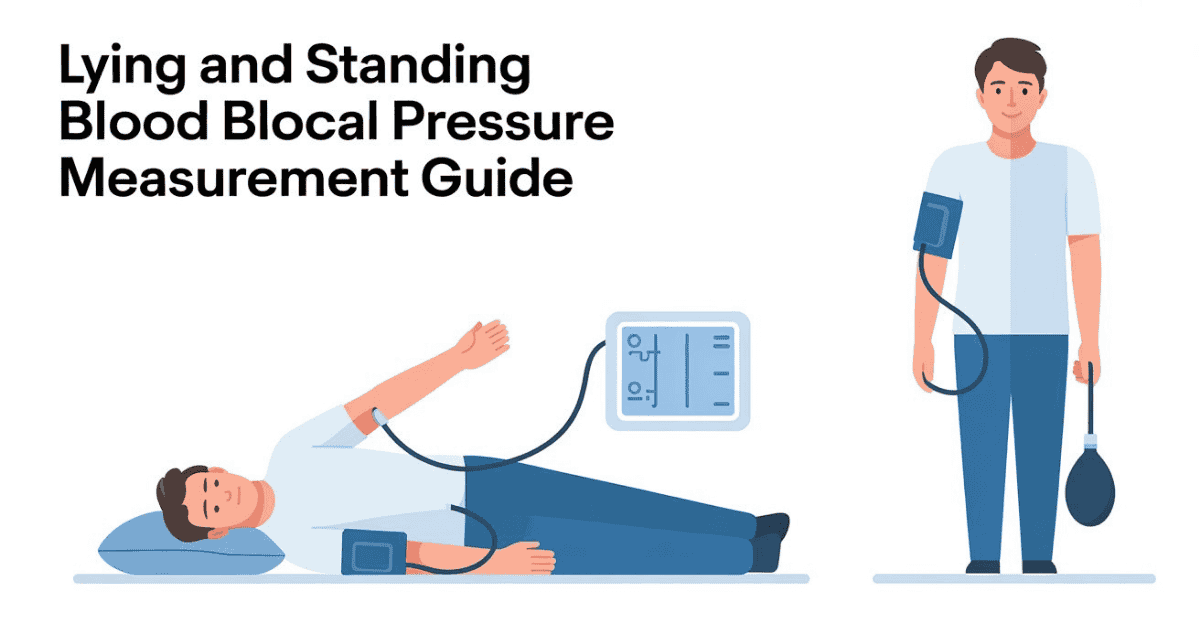 Lying and Standing Blood Blocal Pressure Measurement Guide